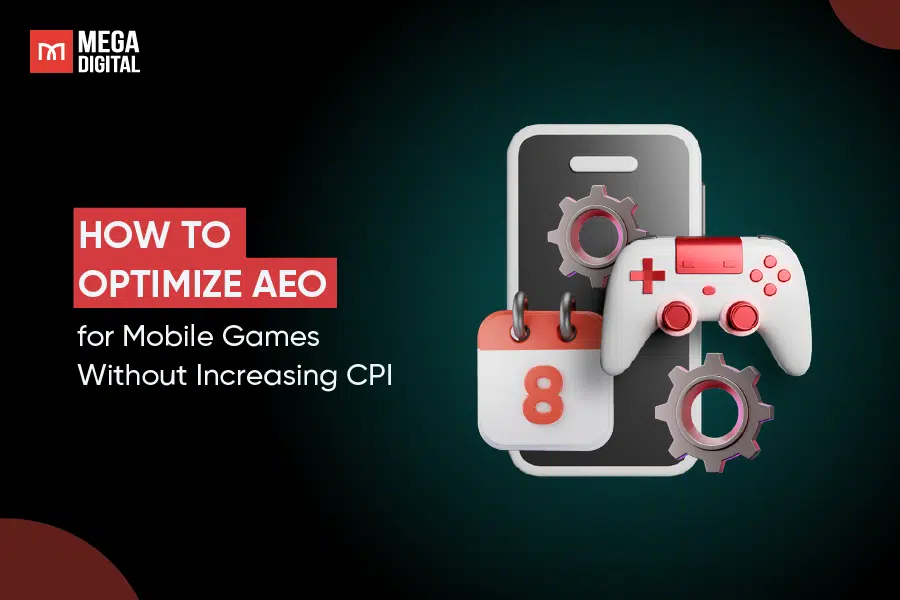 MEGA DIGITAL

HOW TO OPTIMIZE AEO

for Mobile Games Without Increasing CPI

8